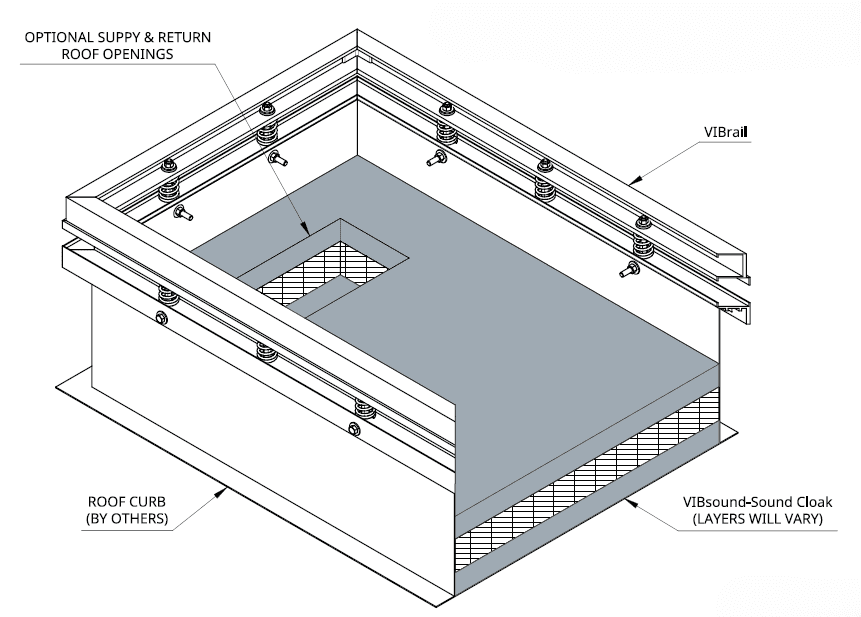 OPTIONAL SUPPY & RETURN
ROOF OPENINGS

VIBrail

ROOF CURB
(BY OTHERS)

VIBsound-Sound Cloak
(LAYERS WILL VARY)